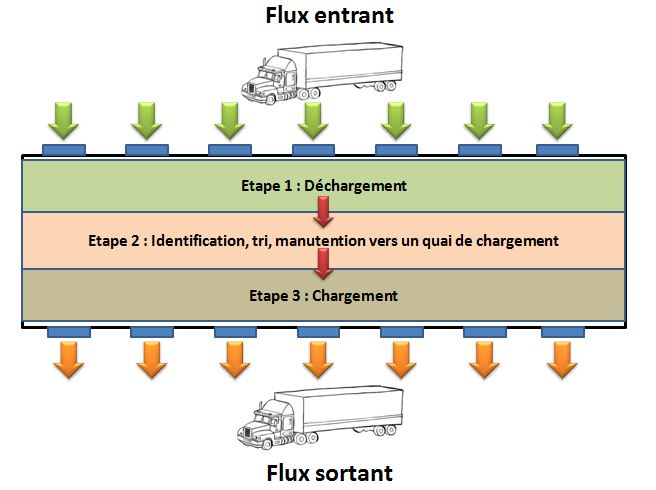 Flux entrant

Etape 1 : Déchargement

Etape 2 : Identification, tri, manutention vers un quai de chargement

Etape 3 : Chargement

Flux sortant